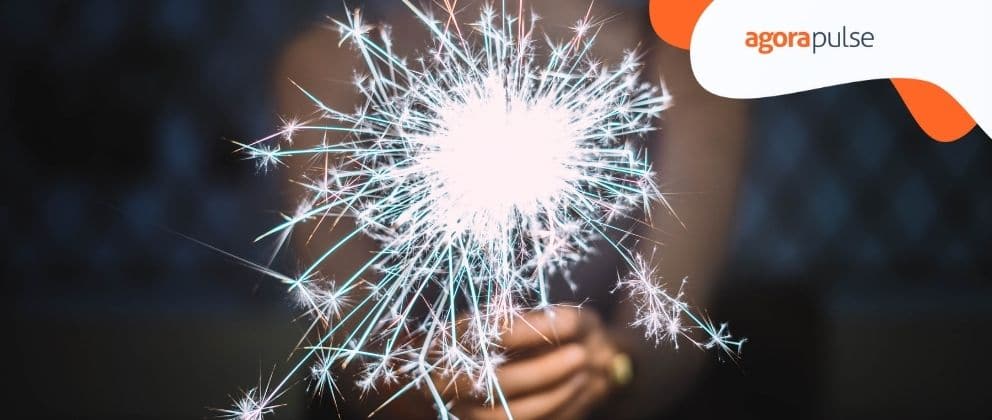 agorapulse